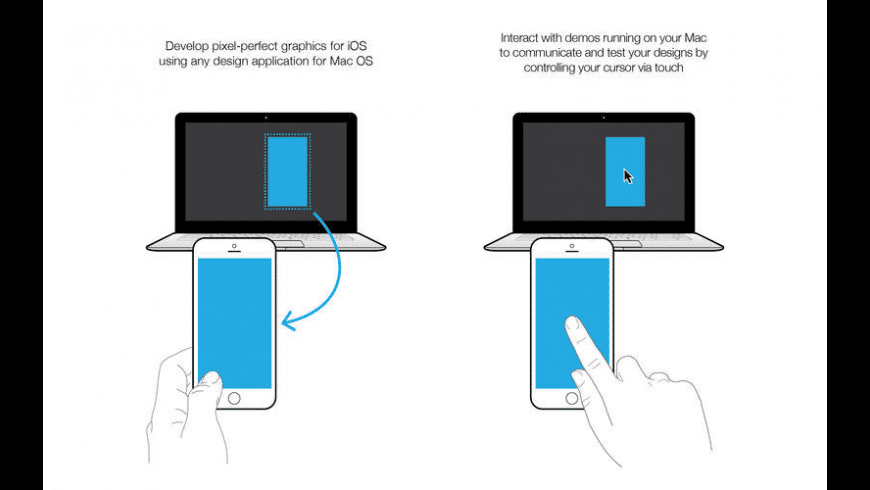 Develop pixel-perfect graphics for iOS using any design application for Mac OS

Interact with demos running on your Mac to communicate and test your designs by controlling your cursor via touch